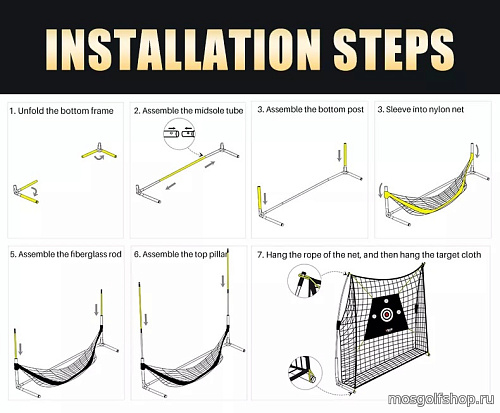 INSTALLATION STEPS

1. Unfold the bottom frame

2. Assemble the midsole tube

3. Assemble the bottom post

3. Sleeve into nylon net

5. Assemble the fiberglass rod

6. Assemble the top pillar

7. Hang the rope of the net, and then hang the target cloth

mosgolfshop.ru