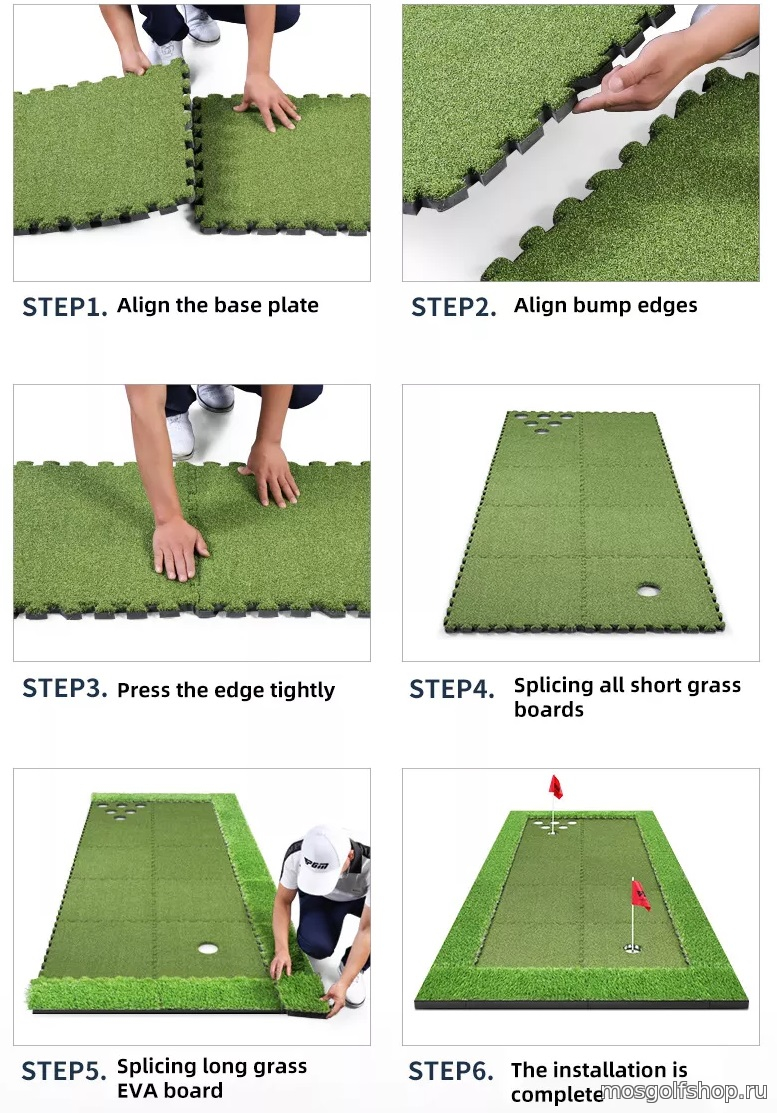 STEP1. Align the base plate

STEP2. Align bump edges

STEP3. Press the edge tightly

STEP4. Splicing all short grass boards

PGM

STEP5. Splicing long grass EVA board

STEP6. The installation is complete

mosgolfshop.ru